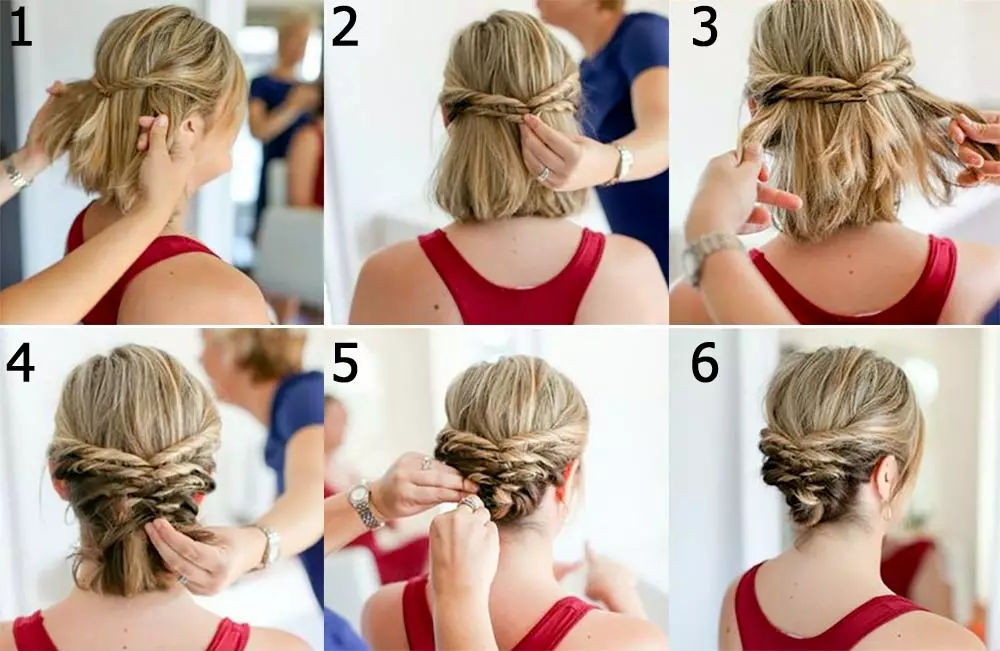 1

2

3

4

5

6