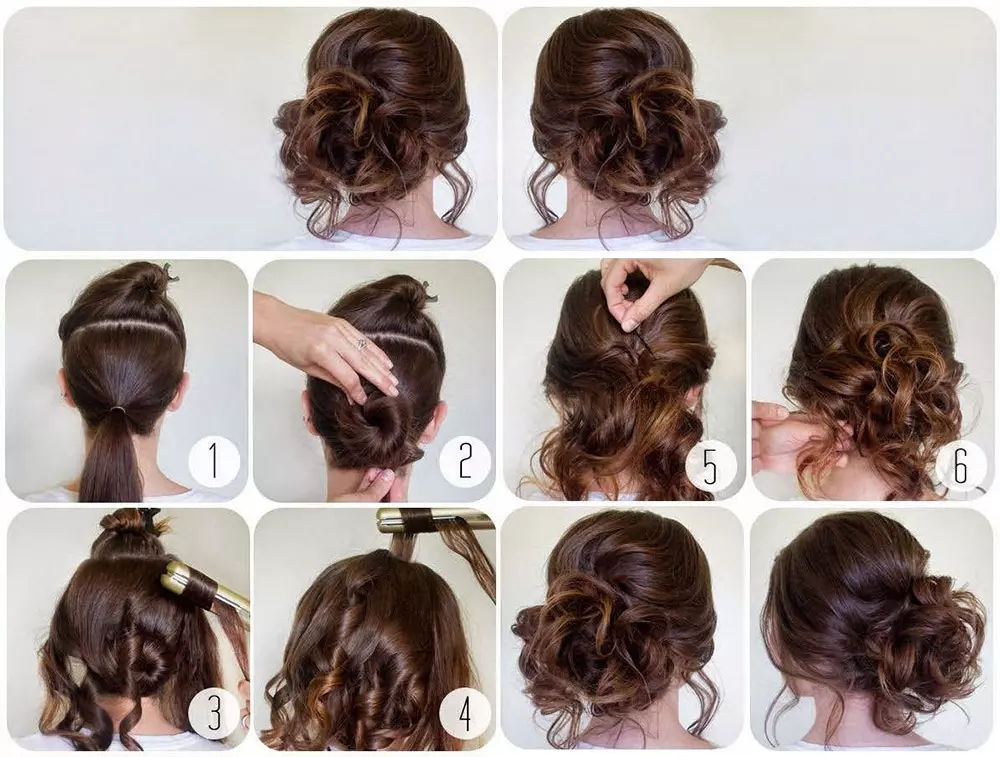 1
2
5
6
3
4